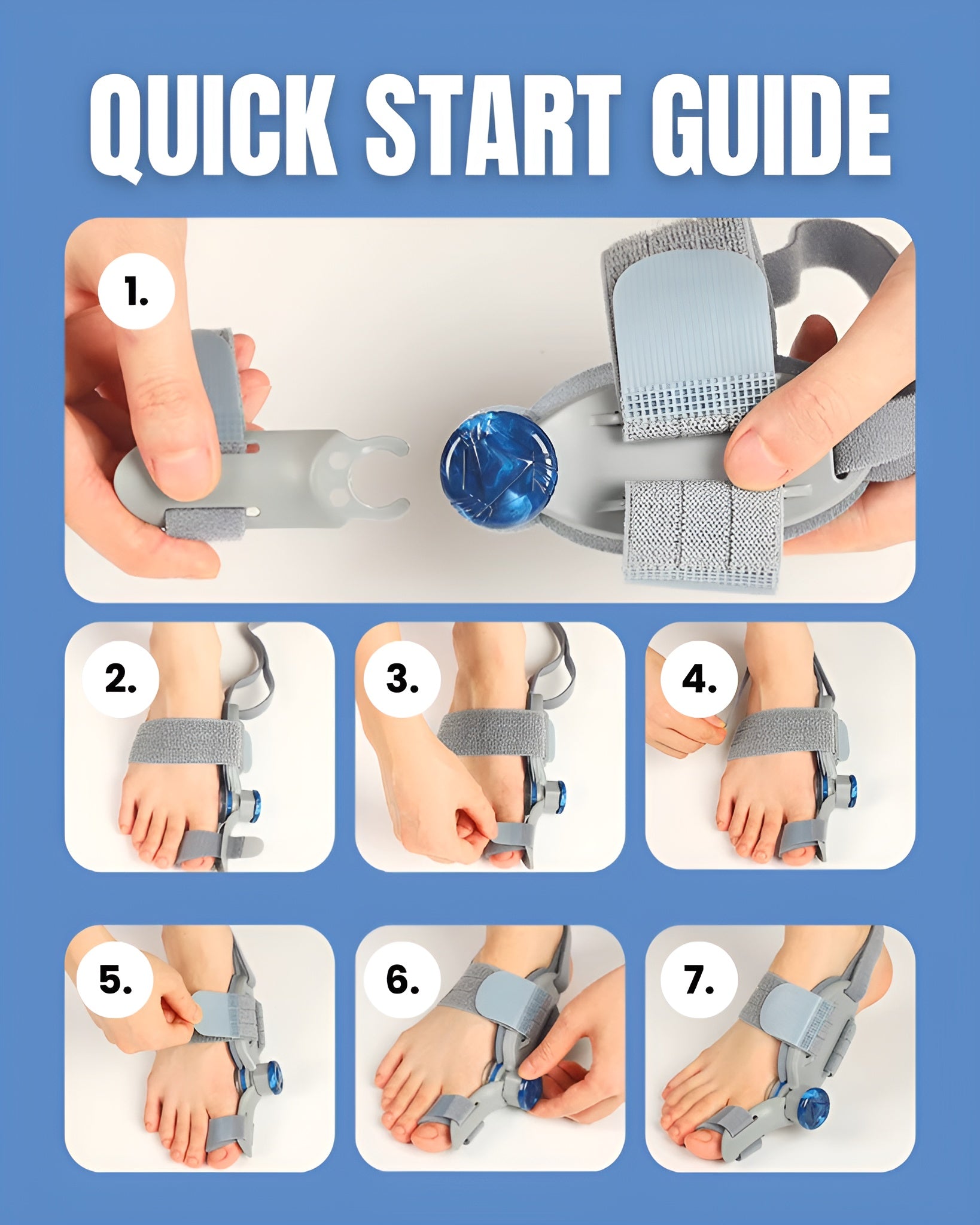 QUICK START GUIDE

1.

2.

3.

4.

5.

6.

7.